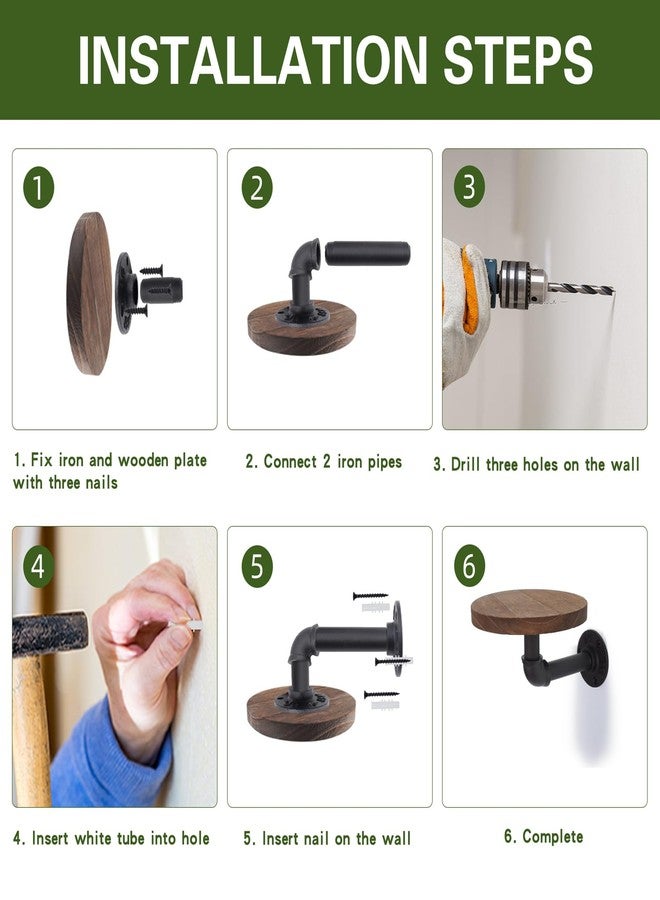 INSTALLATION STEPS

1

2

3

1. Fix iron and wooden plate with three nails

2. Connect 2 iron pipes

3. Drill three holes on the wall

4

5

6

4. Insert white tube into hole

5. Insert nail on the wall

6. Complete